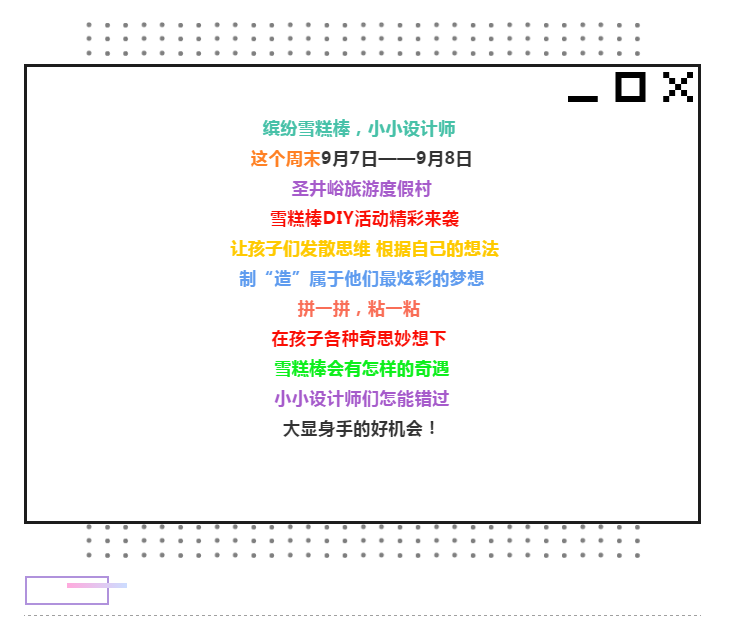 缤纷雪糕棒，小小设计师

这个周末9月7日——9月8日

圣井峪旅游度假村

雪糕棒DIY活动精彩来袭

让孩子们发散思维 根据自己的想法

制“造”属于他们最炫彩的梦想

拼一拼，粘一粘

在孩子各种奇思妙想下

雪糕棒会有怎样的奇遇

小小设计师们怎能错过

大显身手的好机会！